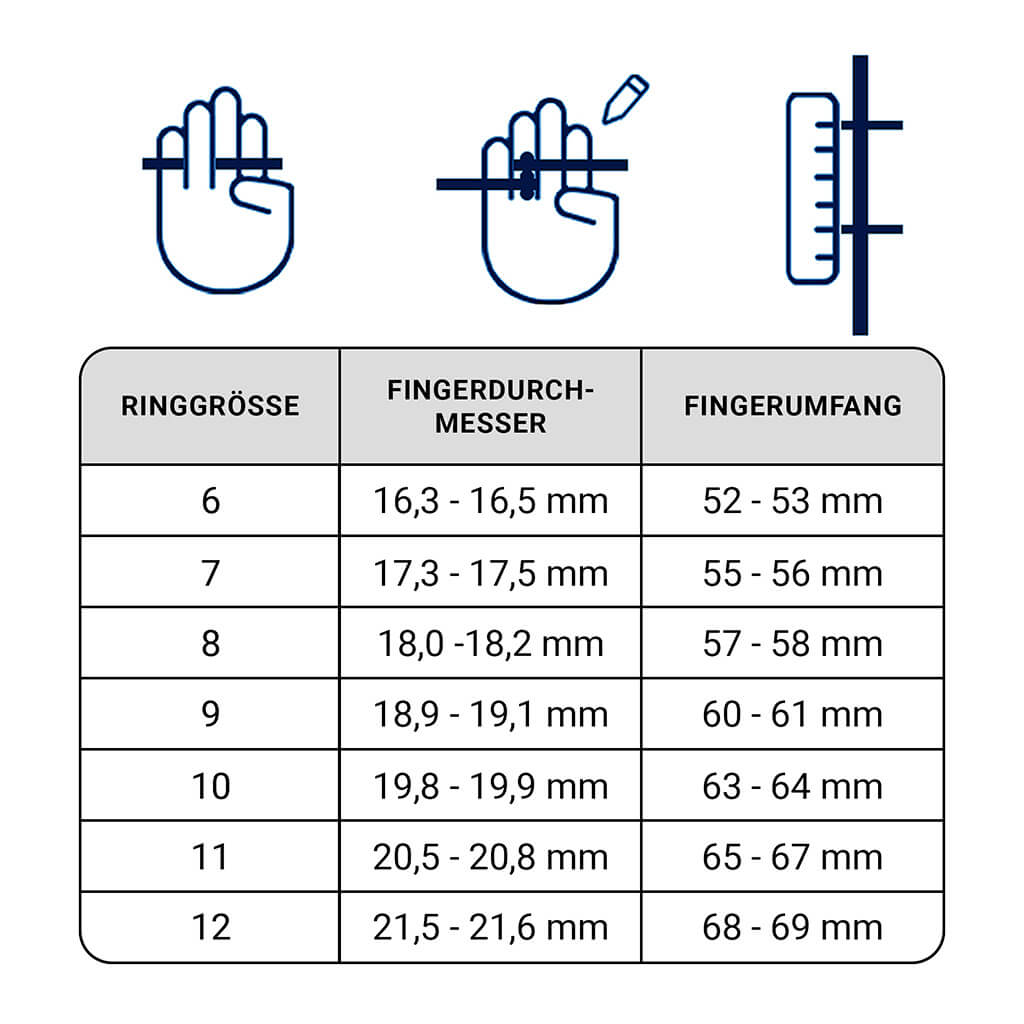 | RINGGRÖSSE | FINGERDURCHMESSER | FINGERUMFANG |
|---|---|---|
| 6 | 16,3 - 16,5 mm | 52 - 53 mm |
| 7 | 17,3 - 17,5 mm | 55 - 56 mm |
| 8 | 18,0 -18,2 mm | 57 - 58 mm |
| 9 | 18,9 - 19,1 mm | 60 - 61 mm |
| 10 | 19,8 - 19,9 mm | 63 - 64 mm |
| 11 | 20,5 - 20,8 mm | 65 - 67 mm |
| 12 | 21,5 - 21,6 mm | 68 - 69 mm |